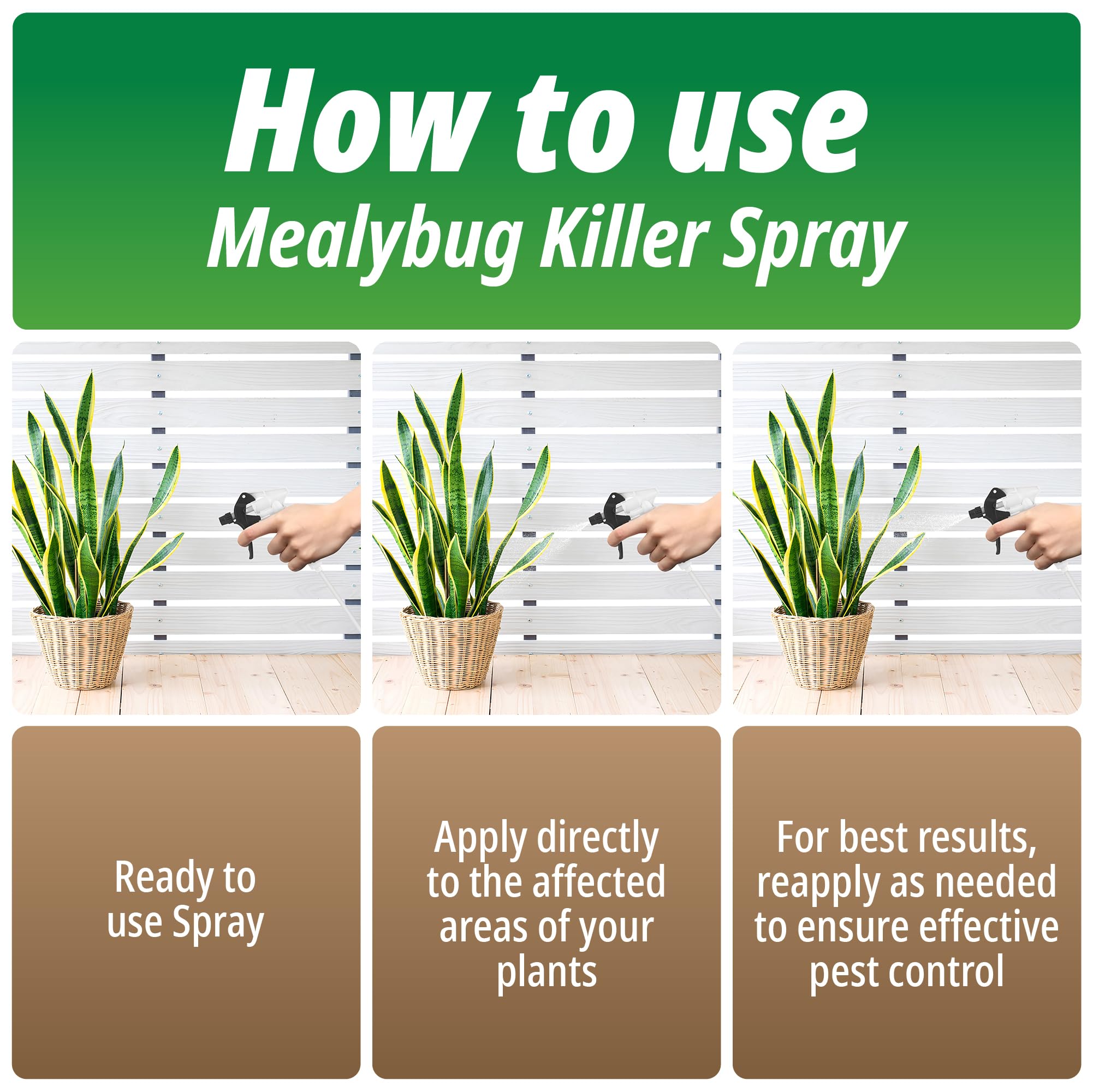 How to use
Mealybug Killer Spray

Ready to use Spray

Apply directly to the affected areas of your plants

For best results, reapply as needed to ensure effective pest control