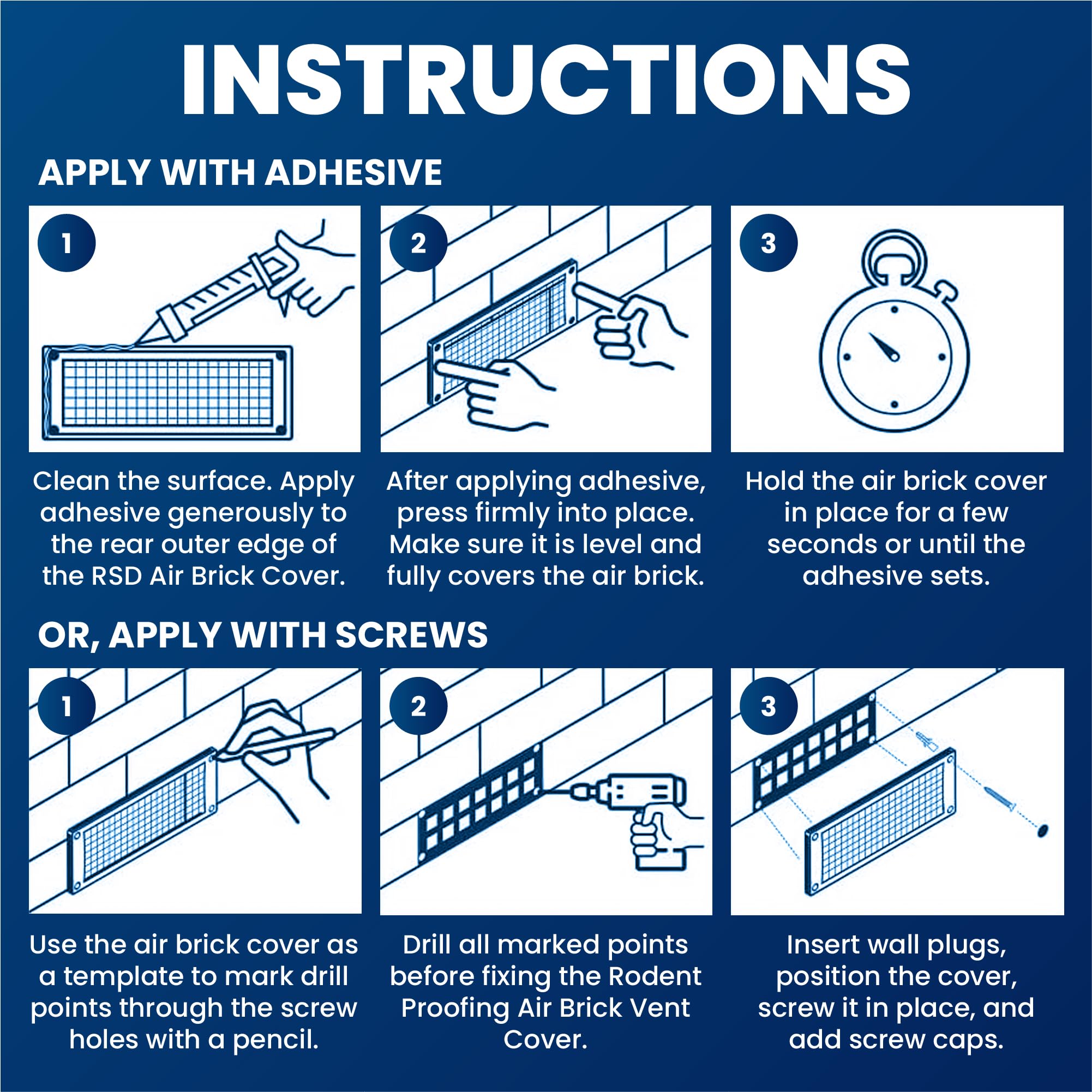 INSTRUCTIONS

APPLY WITH ADHESIVE

1

Clean the surface. Apply adhesive generously to the rear outer edge of the RSD Air Brick Cover.

2

After applying adhesive, press firmly into place. Make sure it is level and fully covers the air brick.

3

Hold the air brick cover in place for a few seconds or until the adhesive sets.

OR, APPLY WITH SCREWS

1

Use the air brick cover as a template to mark drill points through the screw holes with a pencil.

2

Drill all marked points before fixing the Rodent Proofing Air Brick Vent Cover.

3

Insert wall plugs, position the cover, screw it in place, and add screw caps.